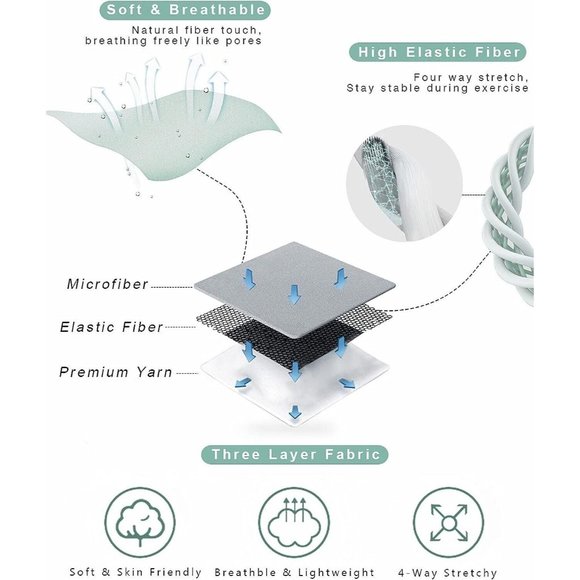 Soft & Breathable

Natural fiber touch, breathing freely like pores

High Elastic Fiber

Four way stretch, Stay stable during exercise

Microfiber

Elastic Fiber

Premium Yarn

Three Layer Fabric

Soft & Skin Friendly

Breathble & Lightweight

4-Way Stretchy